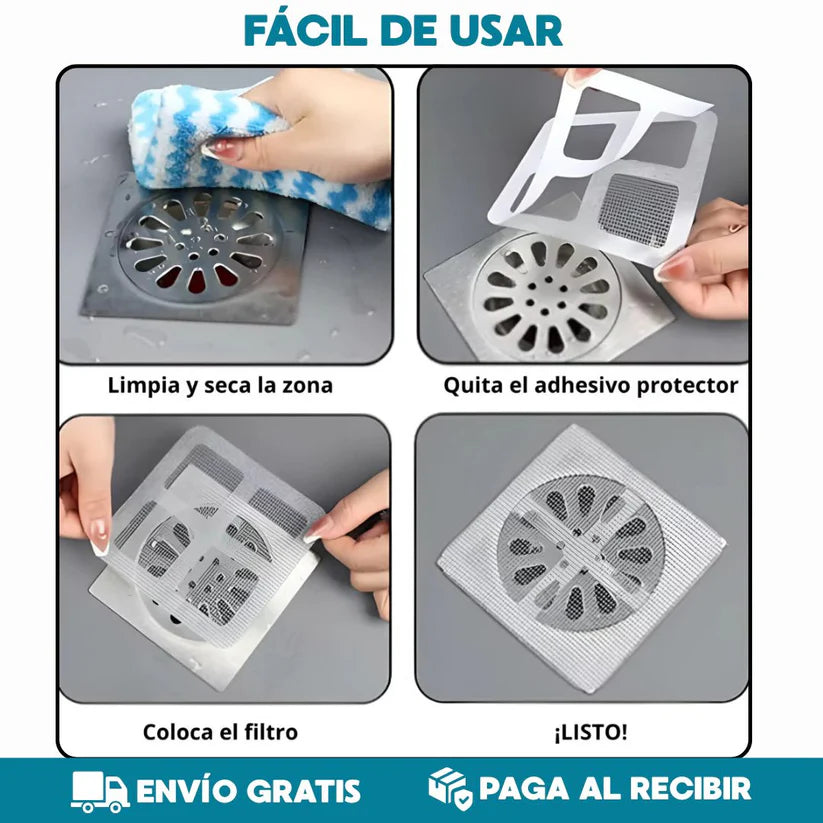 FÁCIL DE USAR

Limpia y seca la zona

Quita el adhesivo protector

Coloca el filtro

¡LISTO!

ENVÍO GRATIS

PAGA AL RECIBIR