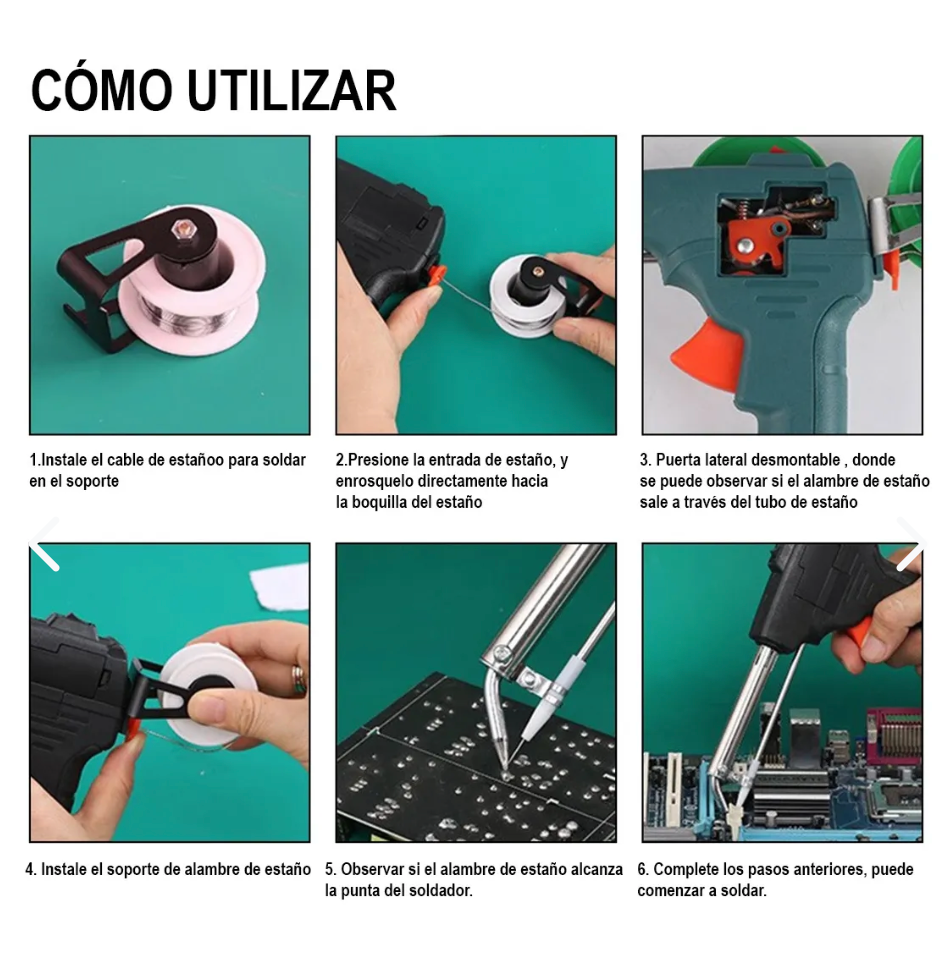 CÓMO UTILIZAR

1.Instale el cable de estañoo para soldar en el soporte

2.Presione la entrada de estaño, y enrosquelo directamente hacia la boquilla del estaño

3. Puerta lateral desmontable , donde se puede observar si el alambre de estaño sale a través del tubo de estaño

4. Instale el soporte de alambre de estaño

5. Observar si el alambre de estaño alcanza la punta del soldador.

6. Complete los pasos anteriores, puede comenzar a soldar.