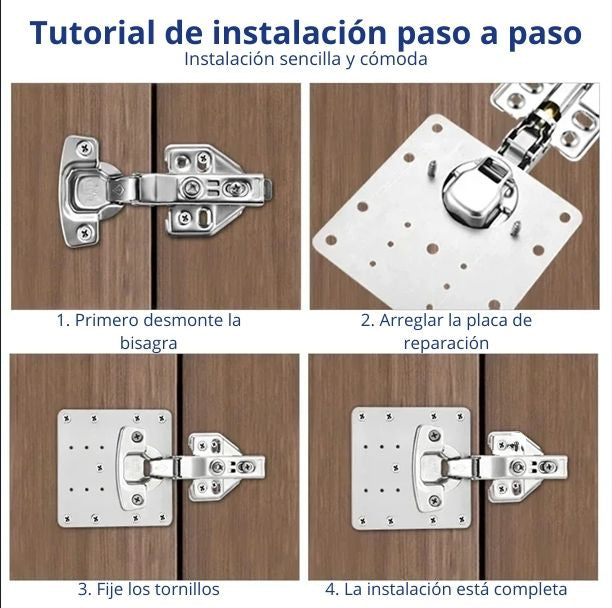 Tutorial de instalación paso a paso
Instalación sencilla y cómoda

1. Primero desmonte la bisagra

2. Arreglar la placa de reparación

3. Fije los tornillos

4. La instalación está completa