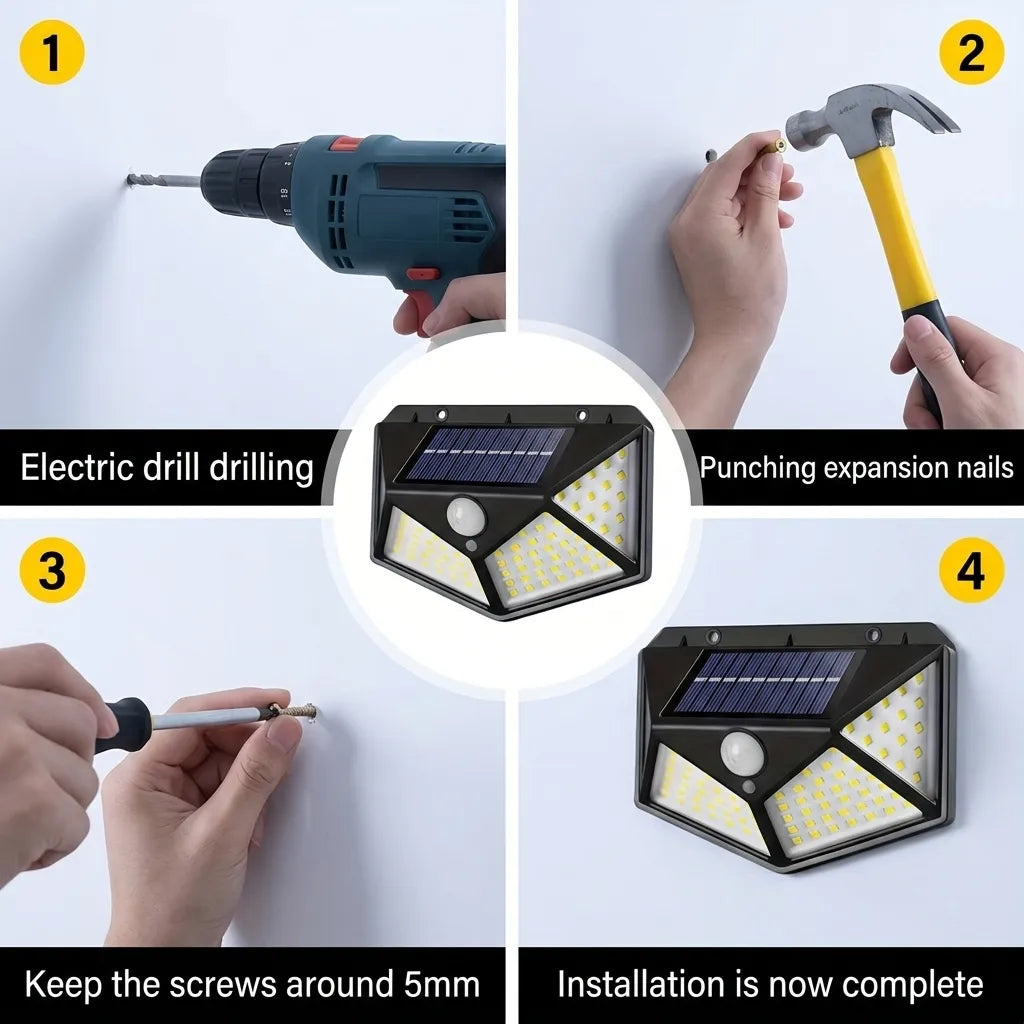 1

Electric drill drilling

2

Punching expansion nails

3

Keep the screws around 5mm

4

Installation is now complete