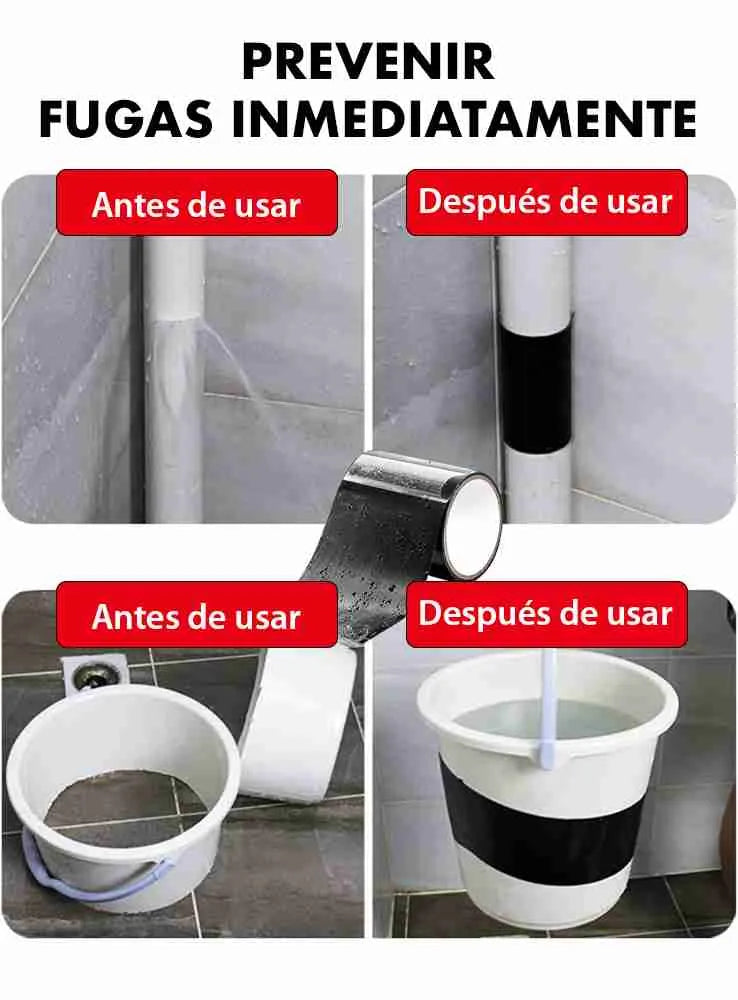 PREVENIR
FUGAS INMEDIATAMENTE

Antes de usar

Después de usar

Antes de usar

Después de usar